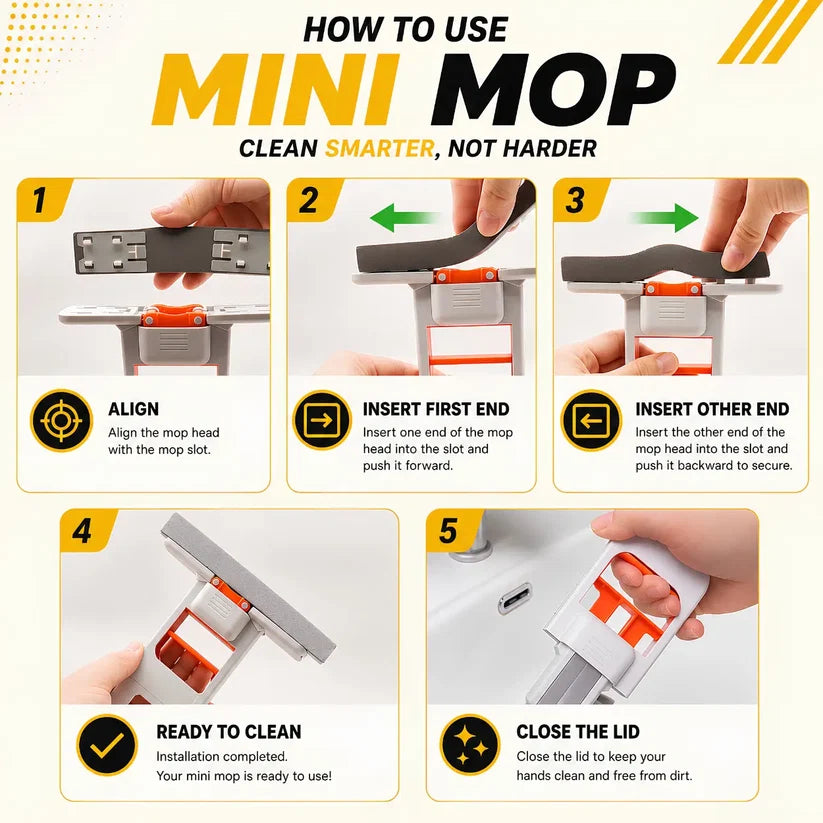 HOW TO USE
MINI MOP
CLEAN SMARTER, NOT HARDER

1
ALIGN
Align the mop head with the mop slot.

2
INSERT FIRST END
Insert one end of the mop head into the slot and push it forward.

3
INSERT OTHER END
Insert the other end of the mop head into the slot and push it backward to secure.

4
READY TO CLEAN
Installation completed. Your mini mop is ready to use!

5
CLOSE THE LID
Close the lid to keep your hands clean and free from dirt.